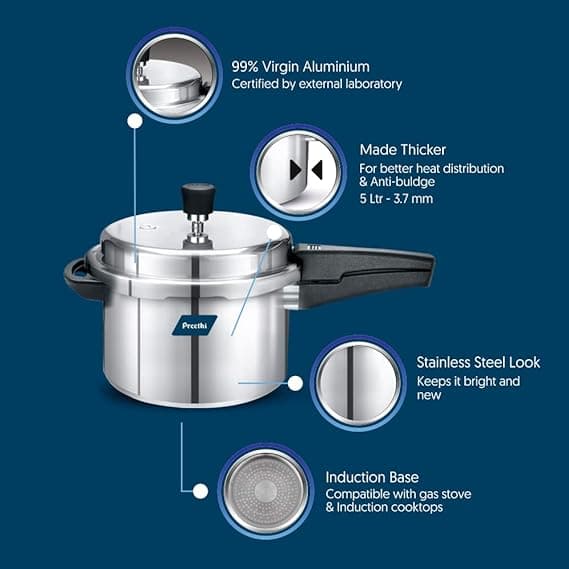 99% Virgin Aluminium
Certified by external laboratory

Made Thicker
For better heat distribution & Anti-buldge
5 Ltr - 3.7 mm

Preethi

Stainless Steel Look
Keeps it bright and new

Induction Base
Compatible with gas stove & Induction cooktops